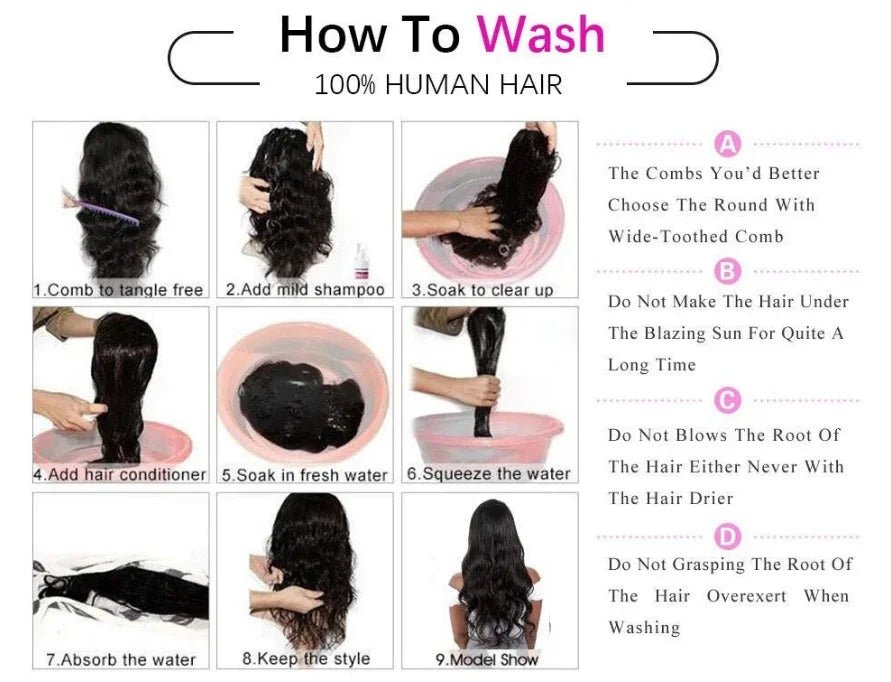 How To Wash
100% HUMAN HAIR

1.Comb to tangle free
2.Add mild shampoo
3.Soak to clear up
4.Add hair conditioner
5.Soak in fresh water
6.Squeeze the water
7.Absorb the water
8.Keep the style
9.Model Show

A
The Combs You'd Better Choose The Round With Wide-Toothed Comb

B
Do Not Make The Hair Under The Blazing Sun For Quite A Long Time

C
Do Not Blows The Root Of The Hair Either Never With The Hair Drier

D
Do Not Grasping The Root Of The Hair Overexert When Washing